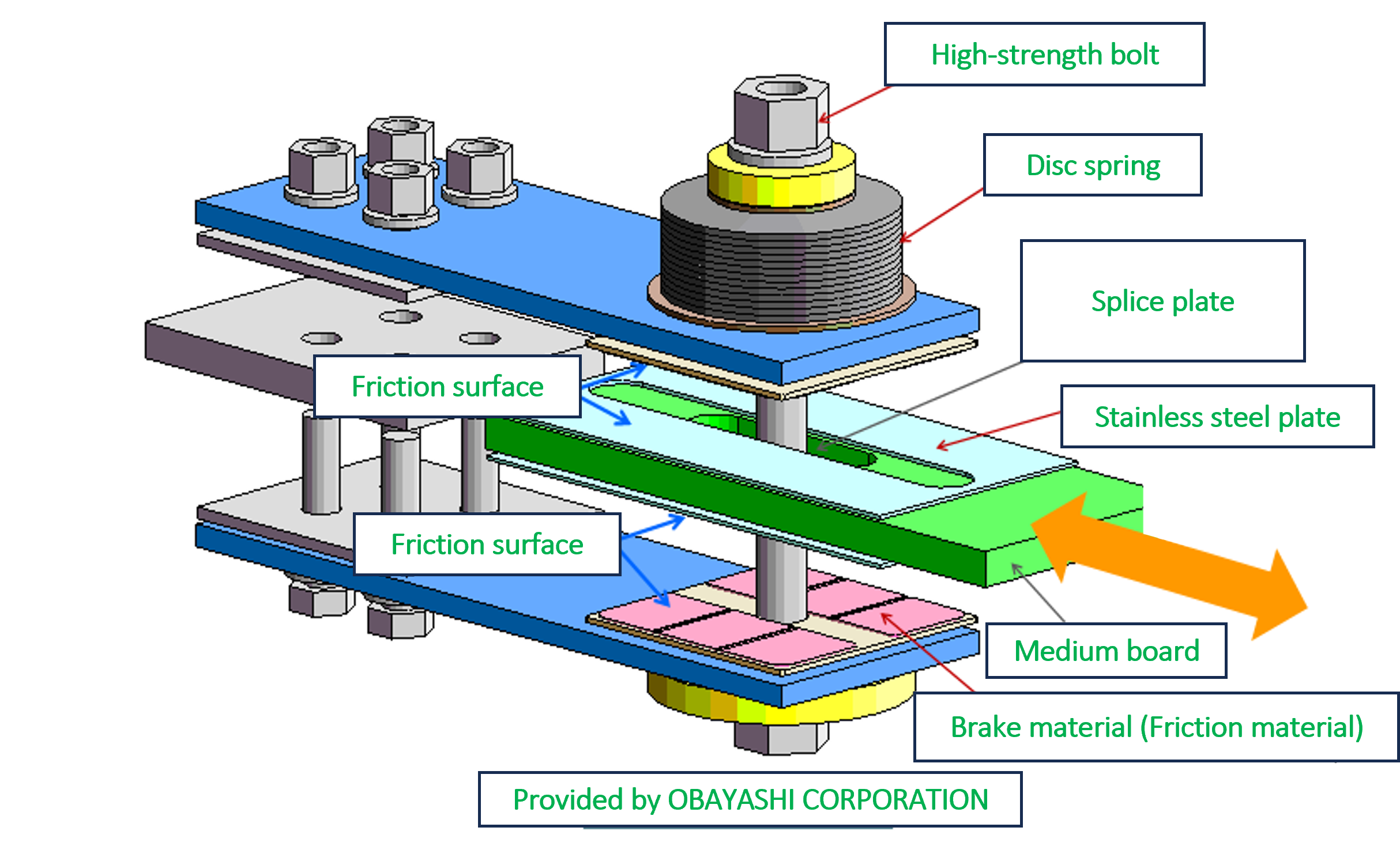 High-strength bolt

Disc spring

Splice plate

Friction surface

Stainless steel plate

Friction surface

Medium board

Brake material (Friction material)

Provided by OBAYASHI CORPORATION